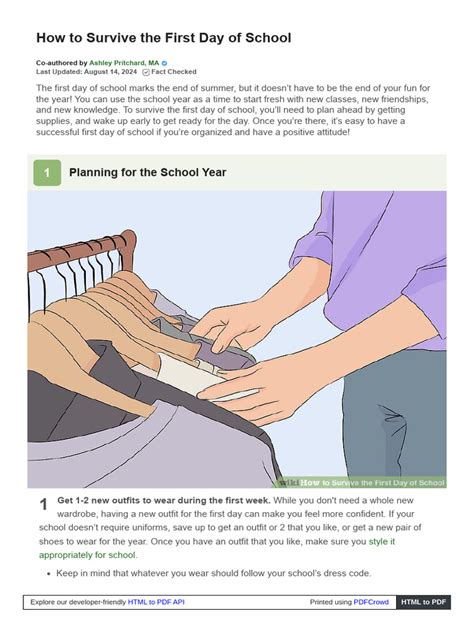 How to Survive the First Day of School

Co-authored by Ashley Pritchard, MA
Last Updated: August 14, 2024 Fact Checked

The first day of school marks the end of summer, but it doesn't have to be the end of your fun for the year! You can use the school year as a time to start fresh with new classes, new friendships, and new knowledge. To survive the first day of school, you'll need to plan ahead by getting supplies, and wake up early to get ready for the day. Once you're there, it's easy to have a successful first day of school if you're organized and have a positive attitude!

1 Planning for the School Year

wiki How to Survive the First Day of School

1 Get 1-2 new outfits to wear during the first week. While you don't need a whole new wardrobe, having a new outfit for the first day can make you feel more confident. If your school doesn't require uniforms, save up to get an outfit or 2 that you like, or get a new pair of shoes to wear for the year. Once you have an outfit that you like, make sure you style it appropriately for school.

• Keep in mind that whatever you wear should follow your school's dress code.

Explore our developer-friendly HTML to PDF API Printed using PDFCrowd HTML to PDF